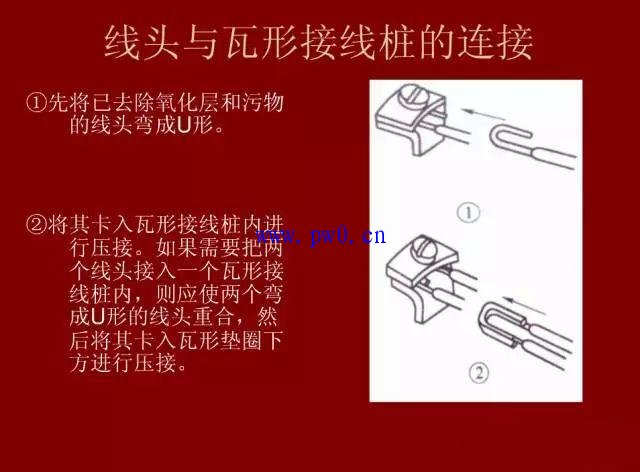 线头与瓦形接线桩的连接

①先将已去除氧化层和污物的线头弯成U形。

②将其卡入瓦形接线桩内进行压接。如果需要把两个线头接入一个瓦形接线桩内，则应使两个弯成U形的线头重合，然后将其卡入瓦形垫圈下方进行压接。

www.pw0.cn

①

②